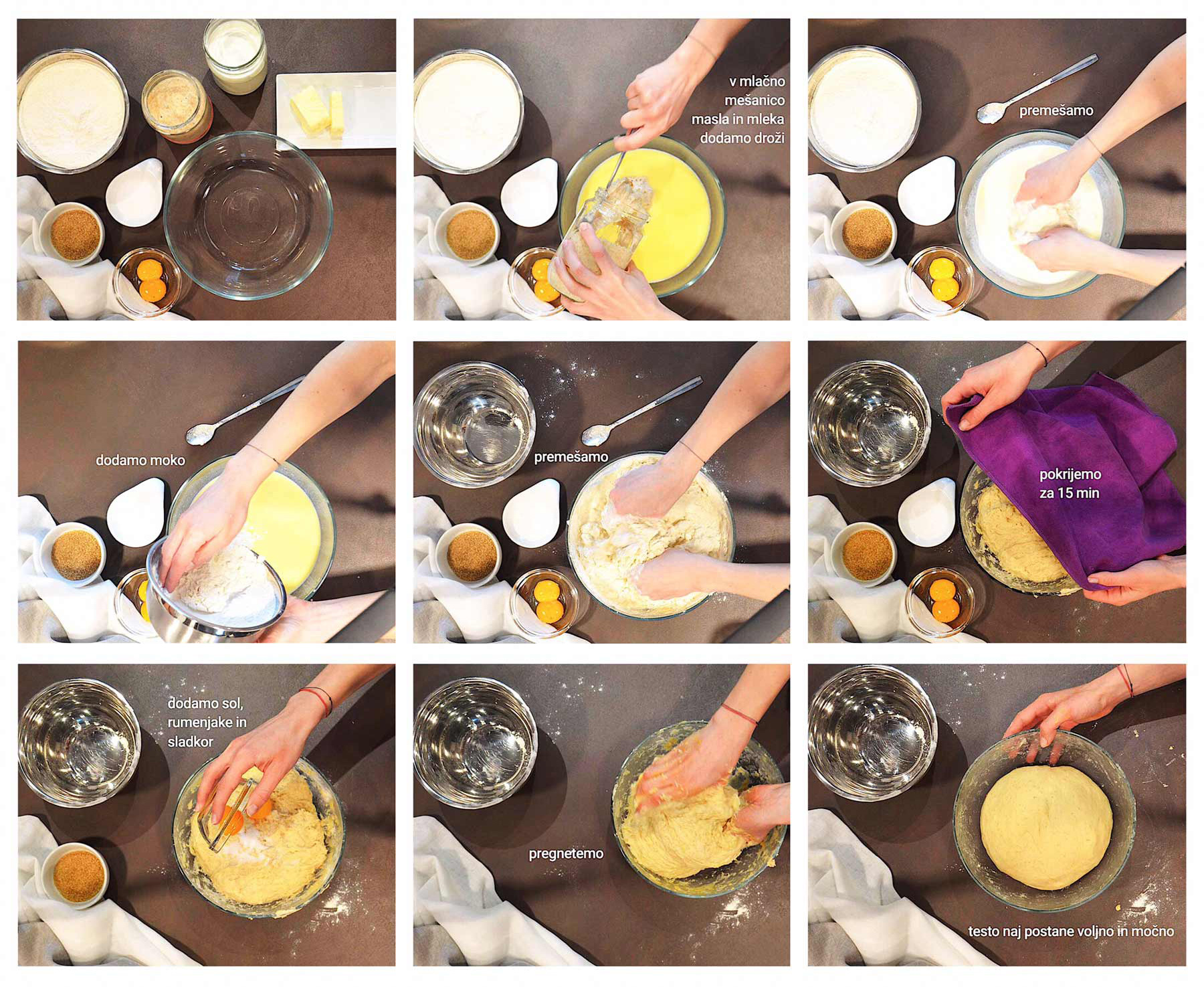 v mlačno mešanico masla in mleka dodamo droži

premešamo

dodamo moko

premešamo

pokrijemo za 15 min

dodamo sol, rumenjake in sladkor

pregnetemo

testo naj postane voljno in močno